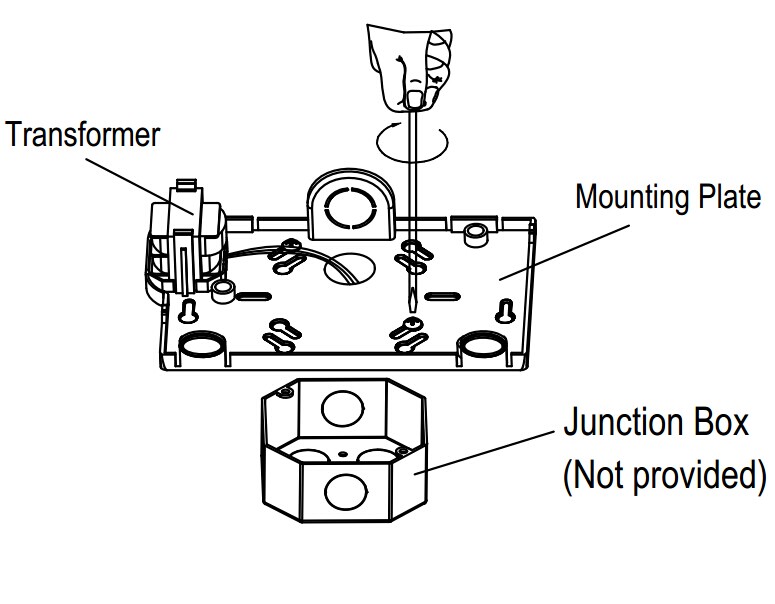 Transformer

Mounting Plate

Junction Box
(Not provided)