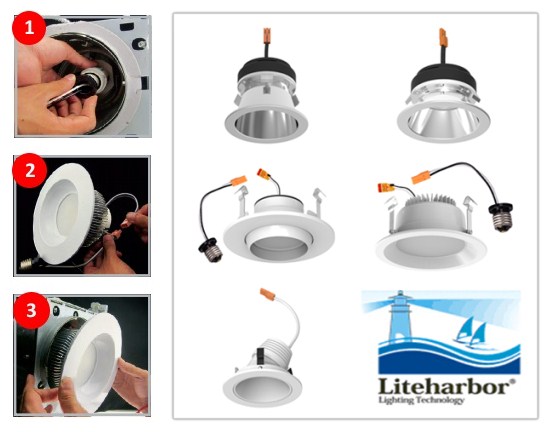 1

2

3

Liteharbor®
Lighting Technology