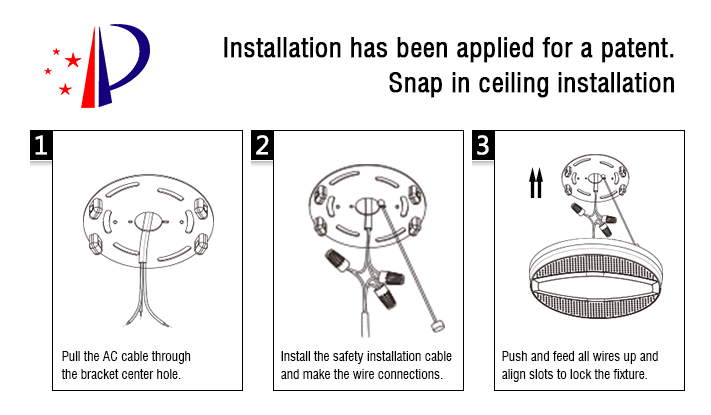 Installation has been applied for a patent.
Snap in ceiling installation

1

Pull the AC cable through the bracket center hole.

2

Install the safety installation cable and make the wire connections.

3

Push and feed all wires up and align slots to lock the fixture.