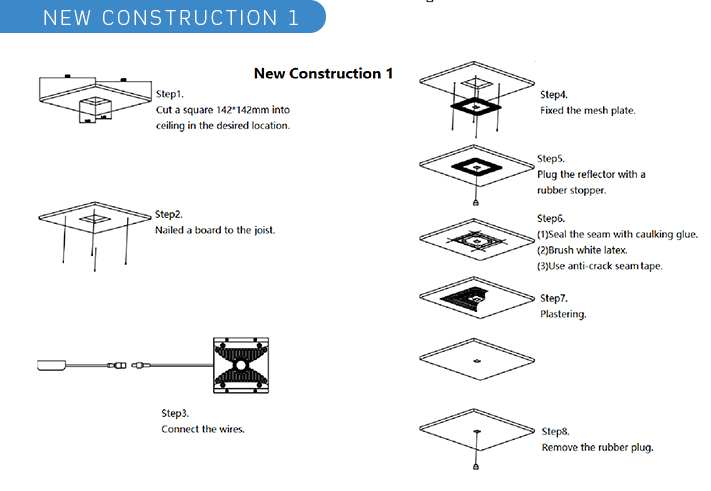 NEW CONSTRUCTION 1

New Construction 1

Step1.
Cut a square 142*142mm into ceiling in the desired location.

Step2.
Nailed a board to the joist.

Step3.
Connect the wires.

Step4.
Fixed the mesh plate.

Step5.
Plug the reflector with a rubber stopper.

Step6.
(1)Seal the seam with caulking glue.
(2)Brush white latex.
(3)Use anti-crack seam tape.

Step7.
Plastering.

Step8.
Remove the rubber plug.