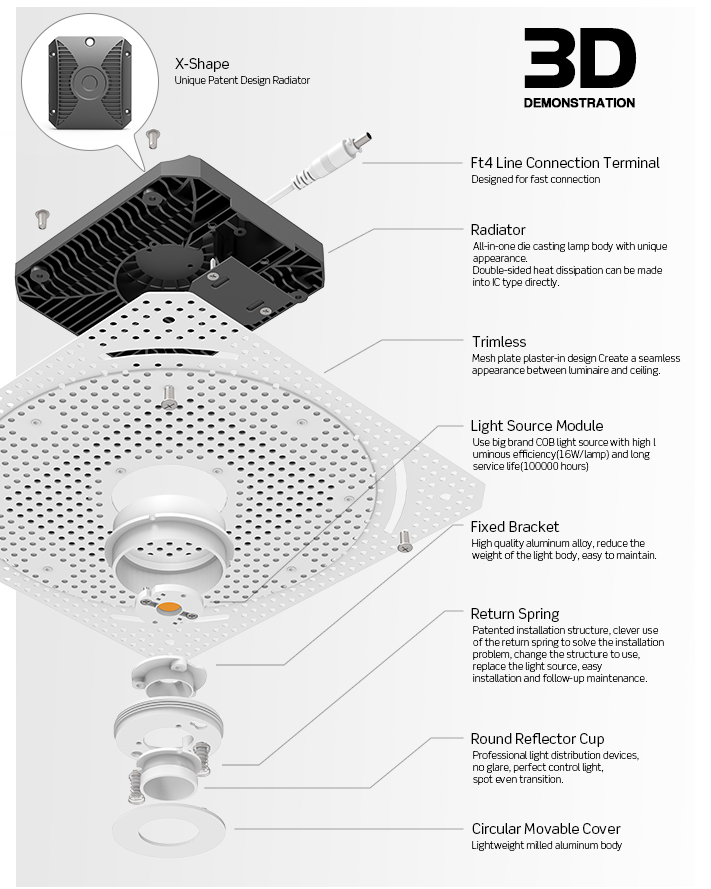 X-Shape
Unique Patent Design Radiator

3D
DEMONSTRATION

Ft4 Line Connection Terminal
Designed for fast connection

Radiator
All-in-one die casting lamp body with unique appearance.
Double-sided heat dissipation can be made into IC type directly.

Trimless
Mesh plate plaster-in design Create a seamless appearance between luminaire and ceiling.

Light Source Module
Use big brand COB light source with high l uminous efficiency(16W/lamp) and long service life(100000 hours)

Fixed Bracket
High quality aluminum alloy, reduce the weight of the light body, easy to maintain.

Return Spring
Patented installation structure, clever use of the return spring to solve the installation problem, change the structure to use, replace the light source, easy installation and follow-up maintenance.

Round Reflector Cup
Professional light distribution devices, no glare, perfect control light, spot even transition.

Circular Movable Cover
Lightweight milled aluminum body