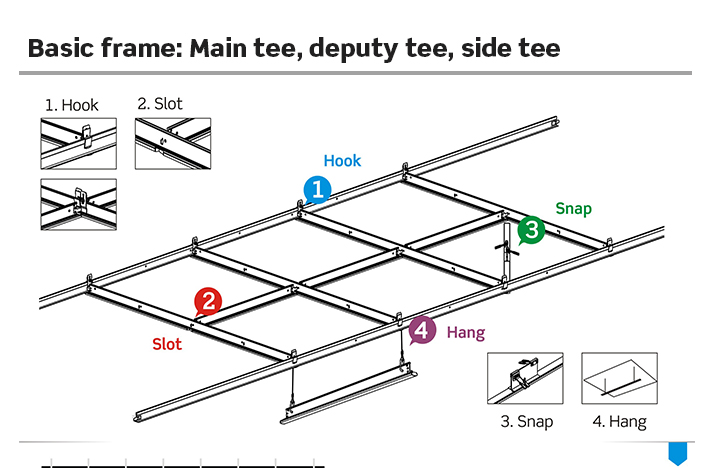 Basic frame: Main tee, deputy tee, side tee

1. Hook

2. Slot

Hook

1

Snap

3

2

Slot

4

Hang

3. Snap

4. Hang