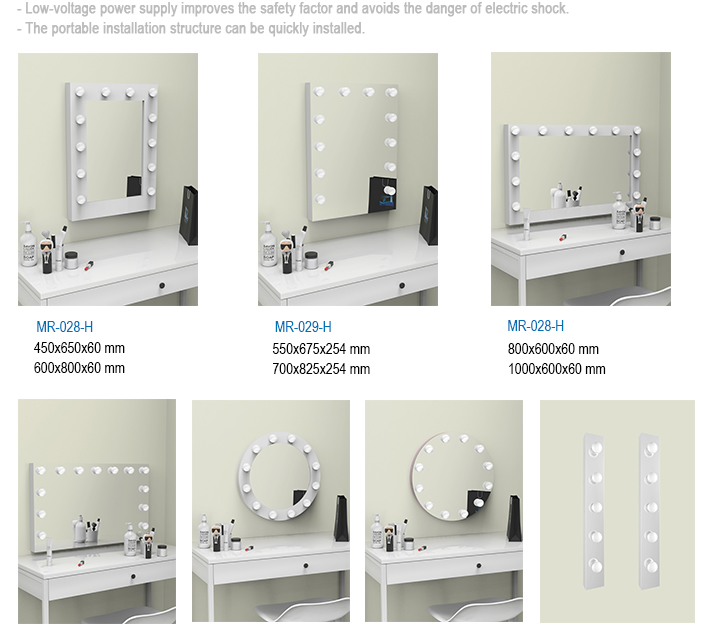 - Low-voltage power supply improves the safety factor and avoids the danger of electric shock.
- The portable installation structure can be quickly installed.

MR-028-H
450x650x60 mm
600x800x60 mm

MR-029-H
550x675x254 mm
700x825x254 mm

MR-028-H
800x600x60 mm
1000x600x60 mm