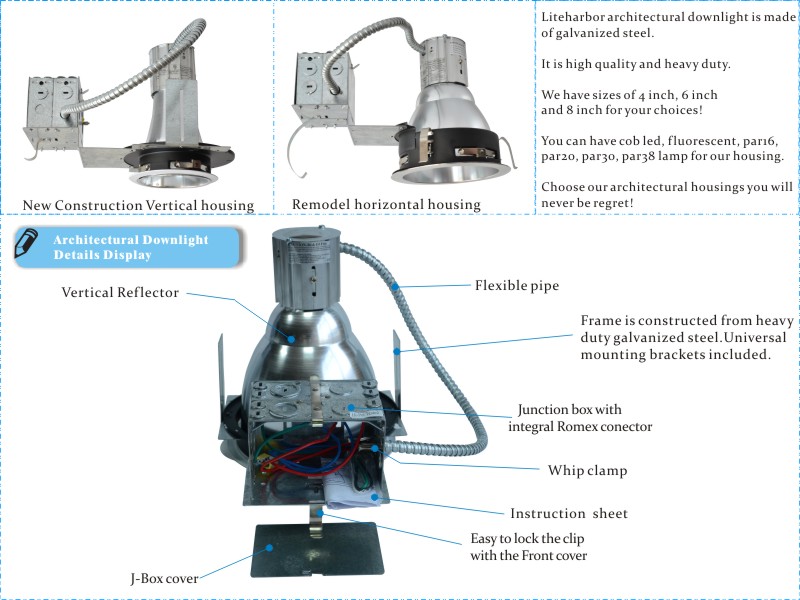 New Construction Vertical housing

Remodel horizontal housing

Liteharbor architectural downlight is made of galvanized steel.

It is high quality and heavy duty.

We have sizes of 4 inch, 6 inch and 8 inch for your choices!

You can have cob led, fluorescent, par16, par20, par30, par38 lamp for our housing.

Choose our architectural housings you will never be regret!

Architectural Downlight Details Display

Vertical Reflector

Flexible pipe

Frame is constructed from heavy duty galvanized steel.Universal mounting brackets included.

Junction box with integral Romex conector

Whip clamp

Instruction sheet

Easy to lock the clip with the Front cover

J-Box cover