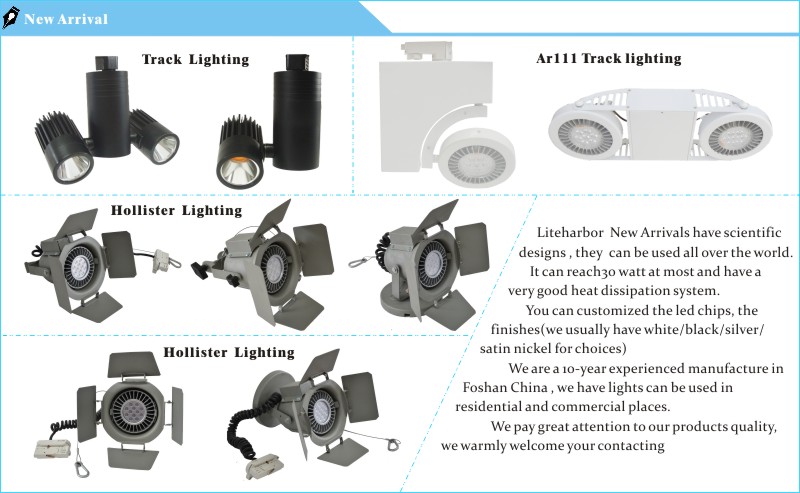 New Arrival

Track Lighting

Ar111 Track lighting

Hollister Lighting

Hollister Lighting

Liteharbor New Arrivals have scientific designs , they can be used all over the world. It can reach30 watt at most and have a very good heat dissipation system.

You can customized the led chips, the finishes(we usually have white/black/silver/ satin nickel for choices)

We are a 10-year experienced manufacture in Foshan China , we have lights can be used in residential and commercial places.

We pay great attention to our products quality, we warmly welcome your contacting