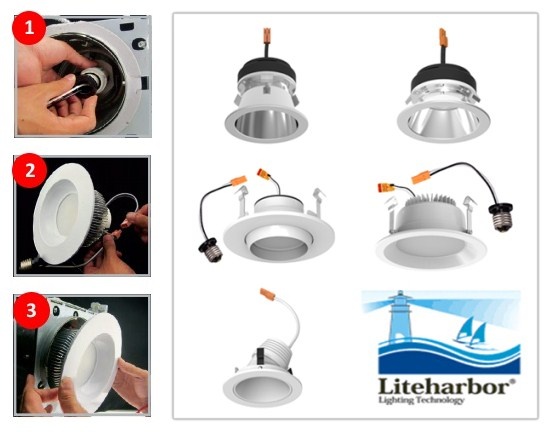 1

2

3

Liteharbor®
Lighting Technology